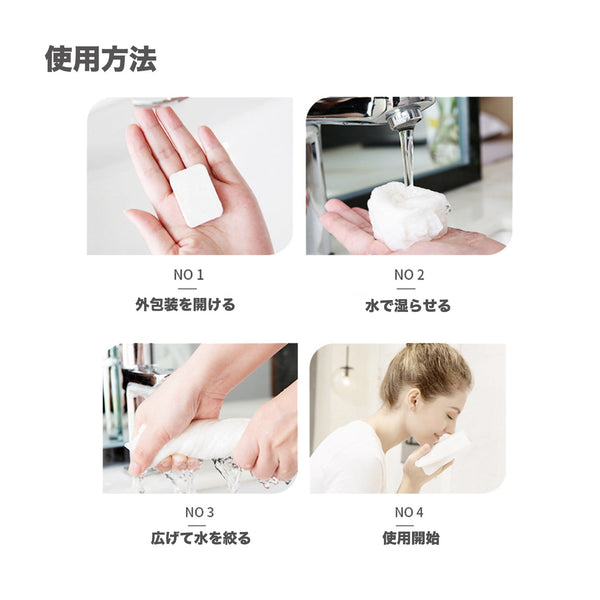 使用方法

NO 1
外包装を開ける

NO 2
水で湿らせる

NO 3
広げて水を絞る

NO 4
使用開始