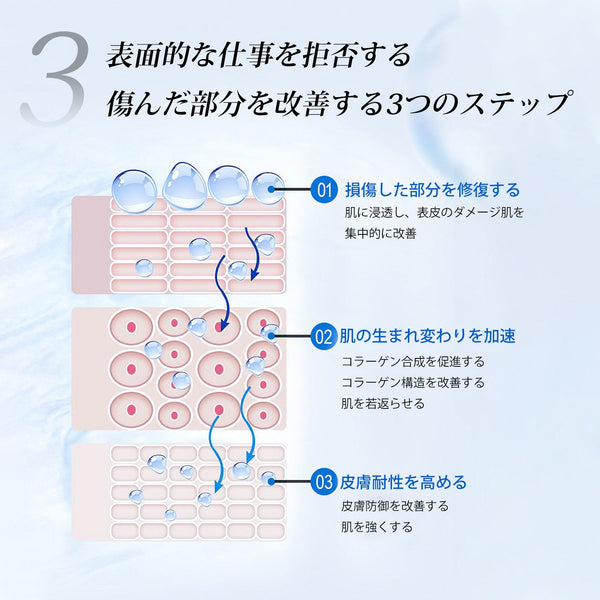 3 表面的な仕事を拒否する
傷んだ部分を改善する3つのステップ

01 損傷した部分を修復する
肌に浸透し、表皮のダメージ肌を集中的に改善

02 肌の生まれ変わりを加速
コラーゲン合成を促進する
コラーゲン構造を改善する
肌を若返らせる

03 皮膚耐性を高める
皮膚防御を改善する
肌を強くする