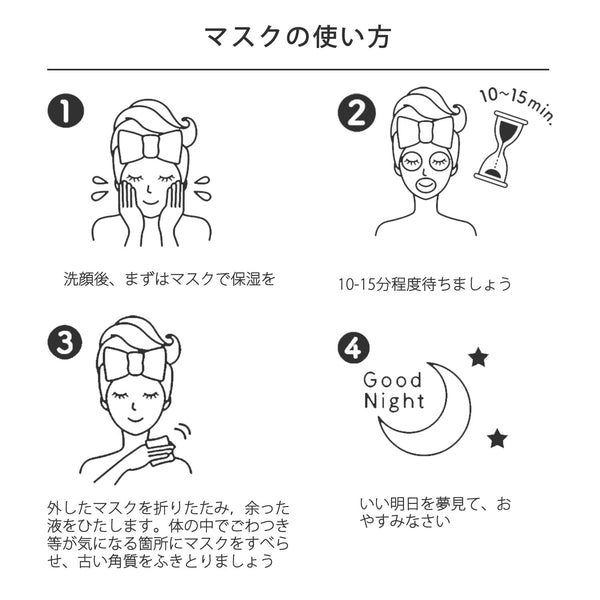 マスクの使い方

1

洗顔後、まずはマスクで保湿を

2

10~15min.

10-15分程度待ちましょう

3

外したマスクを折りたたみ，余った液をひたします。体の中でごわつき等が気になる箇所にマスクをすべらせ、古い角質をふきとりましょう

4

Good Night

いい明日を夢見て、おやすみなさい