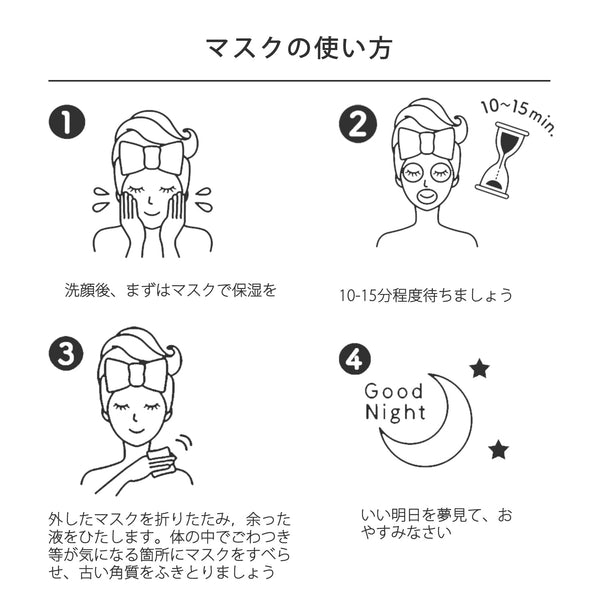 マスクの使い方

1

洗顔後、まずはマスクで保湿を

2

10~15 min.

10-15分程度待ちましょう

3

外したマスクを折りたたみ，余った液をひたします。体の中でごわつき等が気になる箇所にマスクをすべらせ、古い角質をふきとりましょう

4

Good Night

いい明日を夢見て、おやすみなさい