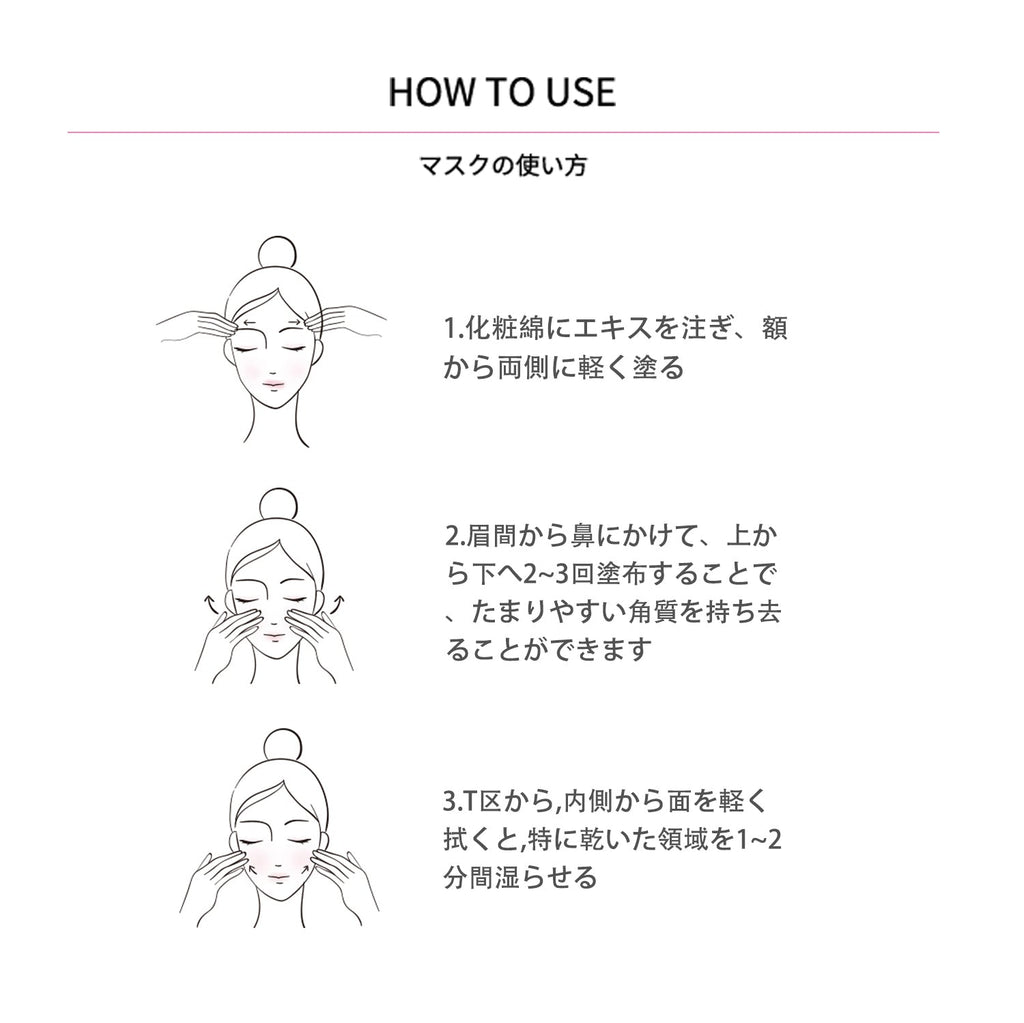 HOW TO USE

マスクの使い方

1.化粧綿にエキスを注ぎ、額から両側に軽く塗る

2.眉間から鼻にかけて、上から下へ2~3回塗布することで、たまりやすい角質を持ち去ることができます

3.T区から,内側から面を軽く拭くと,特に乾いた領域を1~2分間湿らせる