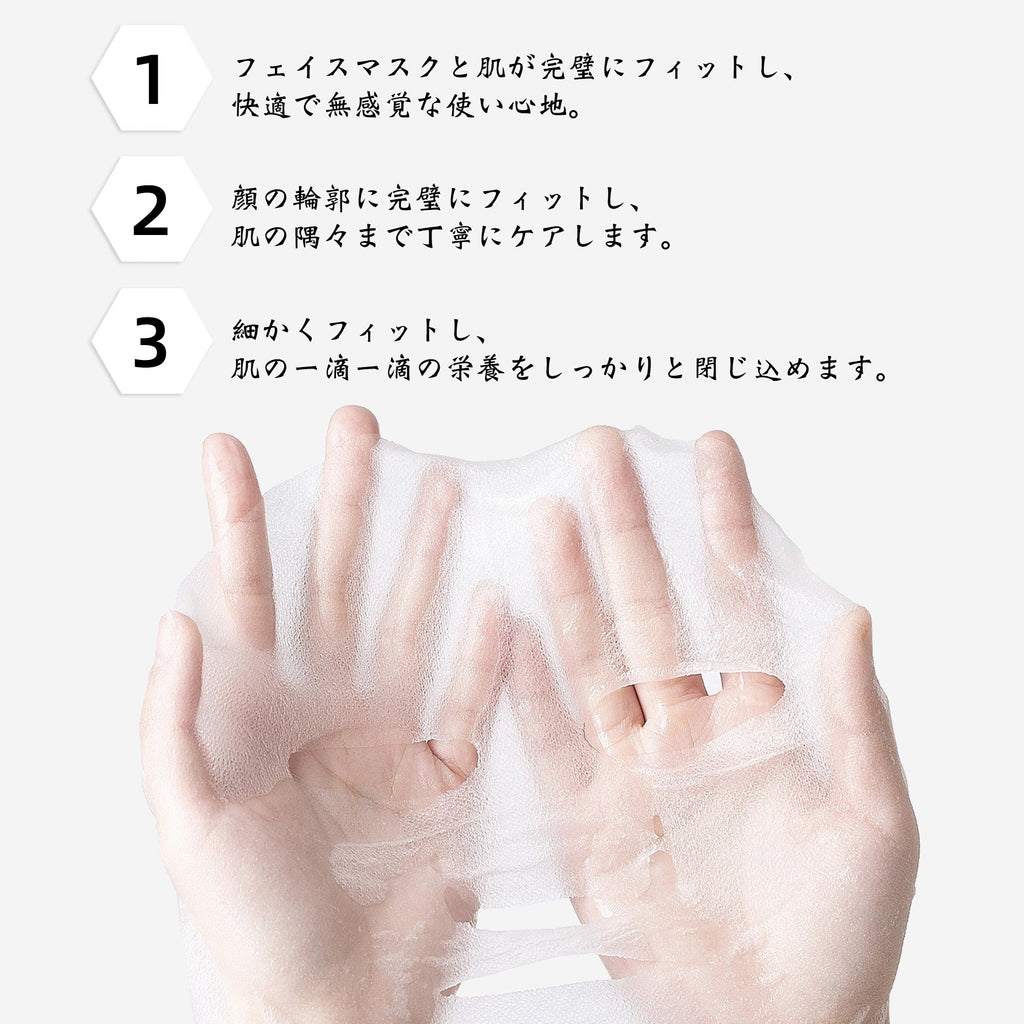 1
フェイスマスクと肌が完璧にフィットし、快適で無感覚な使い心地。

2
顔の輪郭に完璧にフィットし、肌の隅々まで丁寧にケアします。

3
細かくフィットし、肌の一滴一滴の栄養をしっかりと閉じ込めます。