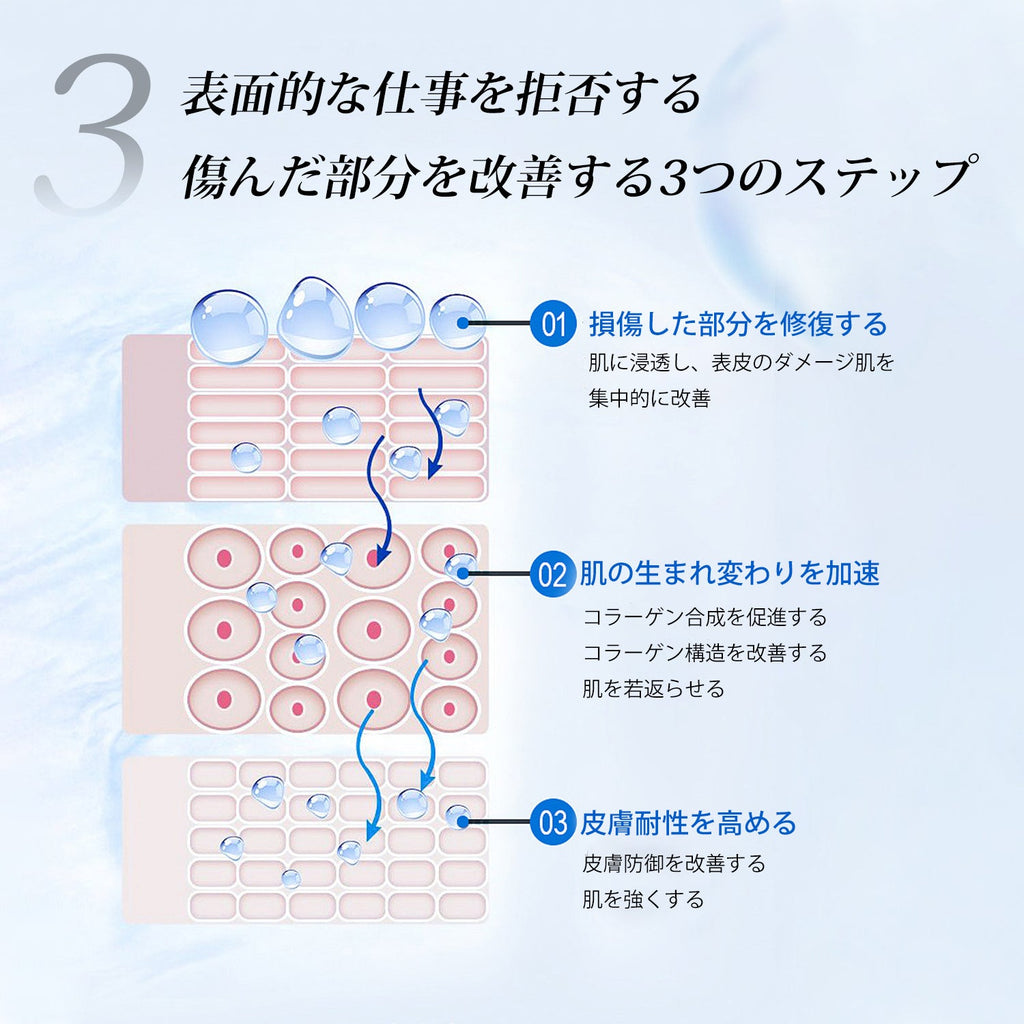 3 表面的な仕事を拒否する
傷んだ部分を改善する3つのステップ

01 損傷した部分を修復する
肌に浸透し、表皮のダメージ肌を集中的に改善

02 肌の生まれ変わりを加速
コラーゲン合成を促進する
コラーゲン構造を改善する
肌を若返らせる

03 皮膚耐性を高める
皮膚防御を改善する
肌を強くする