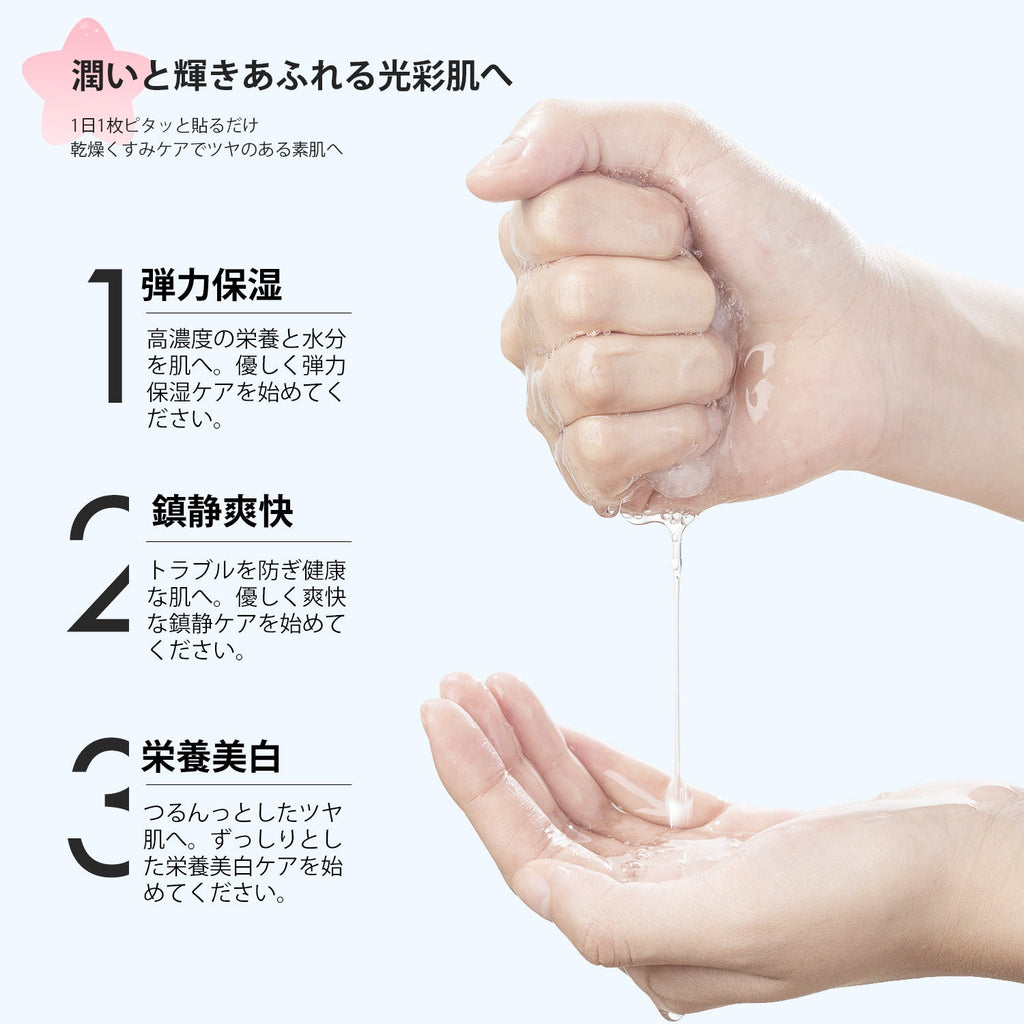 潤いと輝きあふれる光彩肌へ

1日1枚ピタッと貼るだけ
乾燥くすみケアでツヤのある素肌へ

1 弾力保湿

高濃度の栄養と水分を肌へ。優しく弾力保湿ケアを始めてください。

2 鎮静爽快

トラブルを防ぎ健康な肌へ。優しく爽快な鎮静ケアを始めてください。

3 栄養美白

つるんっとしたツヤ肌へ。ずっしりとした栄養美白ケアを始めてください。