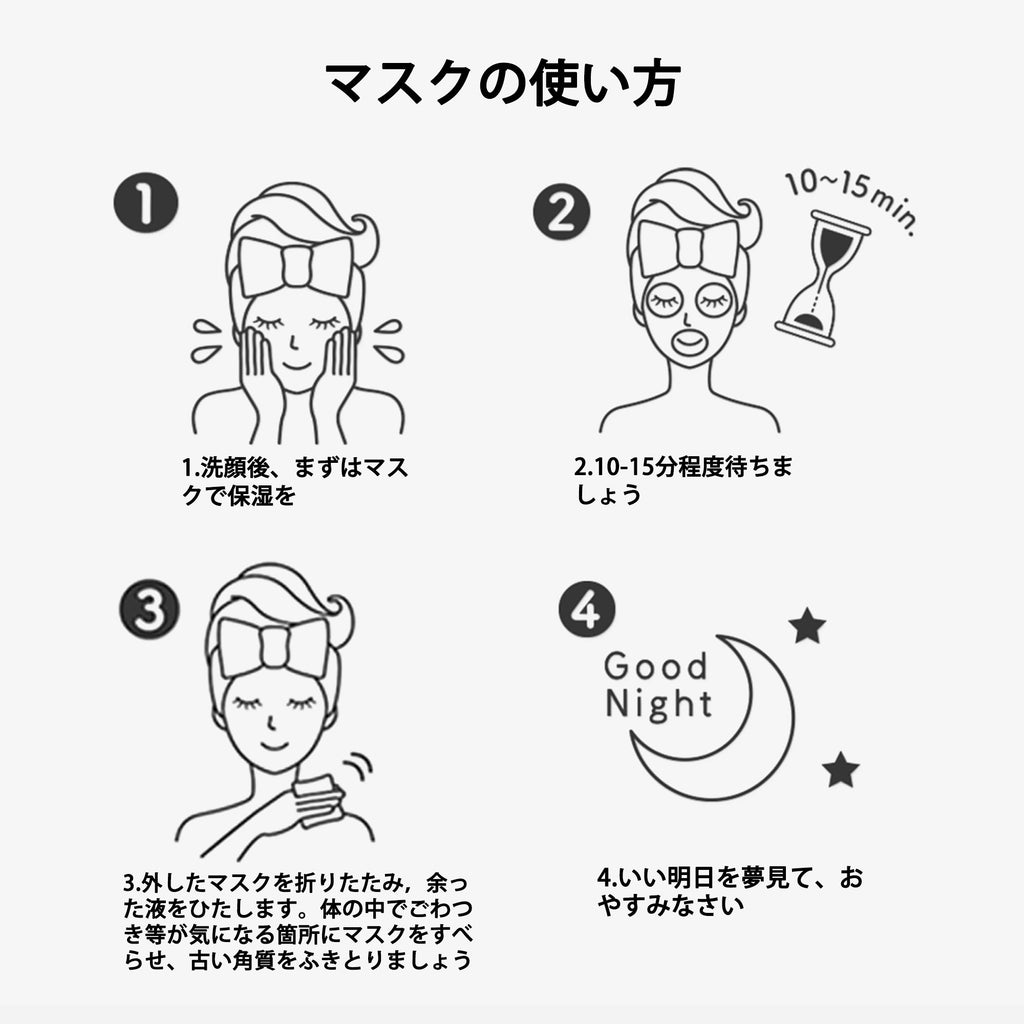 マスクの使い方

1

1.洗顔後、まずはマスクで保湿を

2

10~15min.

2.10-15分程度待ちましょう

3

3.外したマスクを折りたたみ，余った液をひたします。体の中でごわつき等が気になる箇所にマスクをすべらせ、古い角質をふきとりましょう

4

Good Night

4.いい明日を夢見て、おやすみなさい