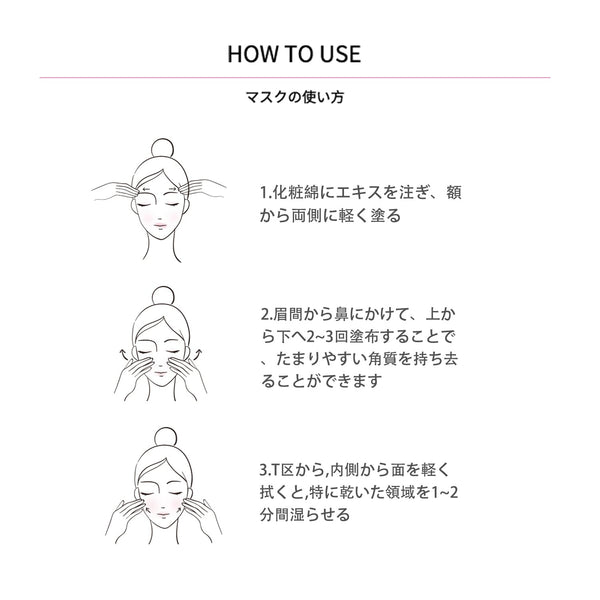 HOW TO USE

マスクの使い方

1.化粧綿にエキスを注ぎ、額から両側に軽く塗る

2.眉間から鼻にかけて、上から下へ2~3回塗布することで、たまりやすい角質を持ち去ることができます

3.T区から,内側から面を軽く拭くと,特に乾いた領域を1~2分間湿らせる