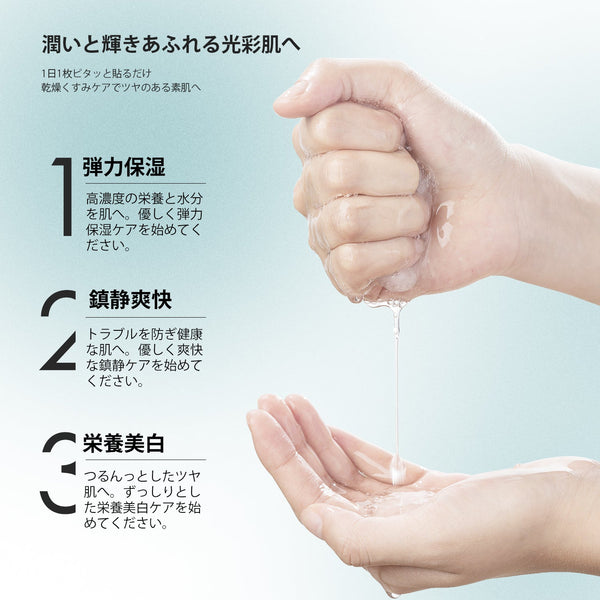 潤いと輝きあふれる光彩肌へ

1日1枚ピタッと貼るだけ
乾燥くすみケアでツヤのある素肌へ

1
弾力保湿
高濃度の栄養と水分を肌へ。優しく弾力保湿ケアを始めてください。

2
鎮静爽快
トラブルを防ぎ健康な肌へ。優しく爽快な鎮静ケアを始めてください。

3
栄養美白
つるんっとしたツヤ肌へ。ずっしりとした栄養美白ケアを始めてください。