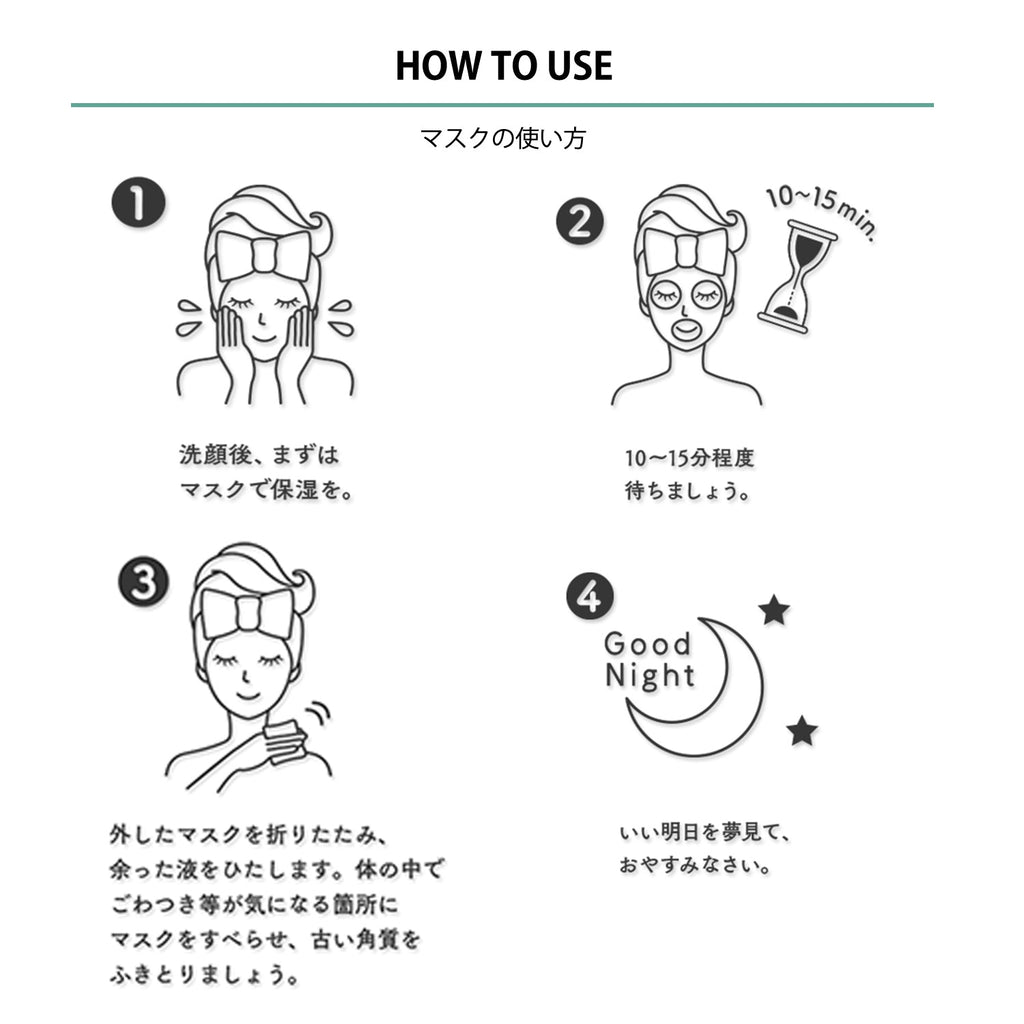 HOW TO USE

マスクの使い方

1

洗顔後、まずは
マスクで保湿を。

2

10~15min.

10〜15分程度
待ちましょう。

3

外したマスクを折りたたみ、
余った液をひたします。体の中で
ごわつき等が気になる箇所に
マスクをすべらせ、古い角質を
ふきとりましょう。

4

Good
Night

いい明日を夢見て、
おやすみなさい。